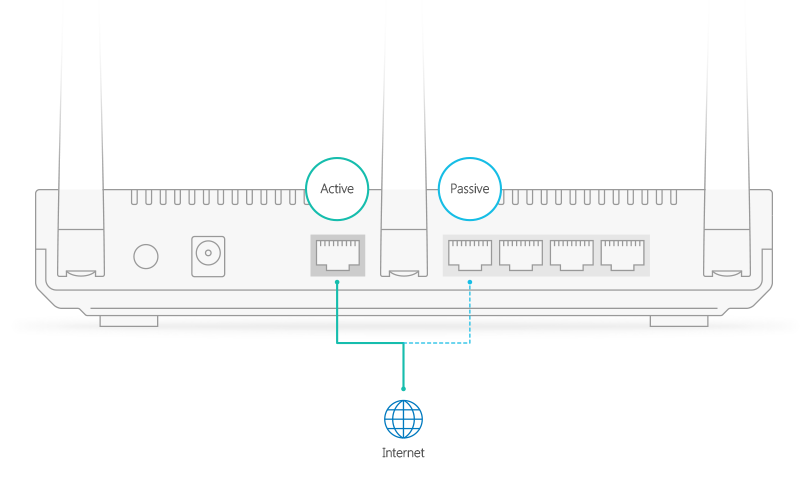 Active

Passive

Internet